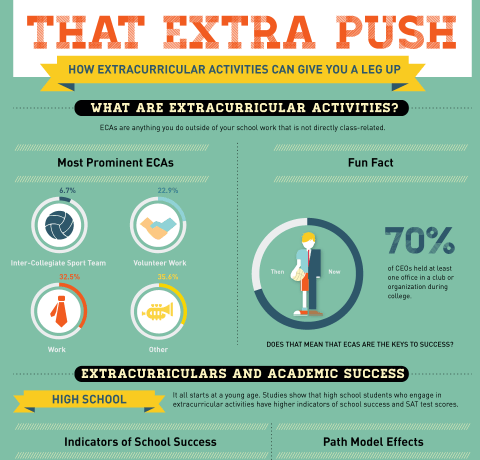 THAT EXTRA PUSH

HOW EXTRACURRICULAR ACTIVITIES CAN GIVE YOU A LEG UP

WHAT ARE EXTRACURRICULAR ACTIVITIES?

ECAs are anything you do outside of your school work that is not directly class-related.

Most Prominent ECAs

6.7%
Inter-Collegiate Sport Team

22.9%
Volunteer Work

32.5%
Work

35.6%
Other

Fun Fact

Then
Now

70%
of CEOs held at least one office in a club or organization during college.

DOES THAT MEAN THAT ECAS ARE THE KEYS TO SUCCESS?

EXTRACURRICULARS AND ACADEMIC SUCCESS

HIGH SCHOOL

It all starts at a young age. Studies show that high school students who engage in extracurricular activities have higher indicators of school success and SAT test scores.

Indicators of School Success

Path Model Effects